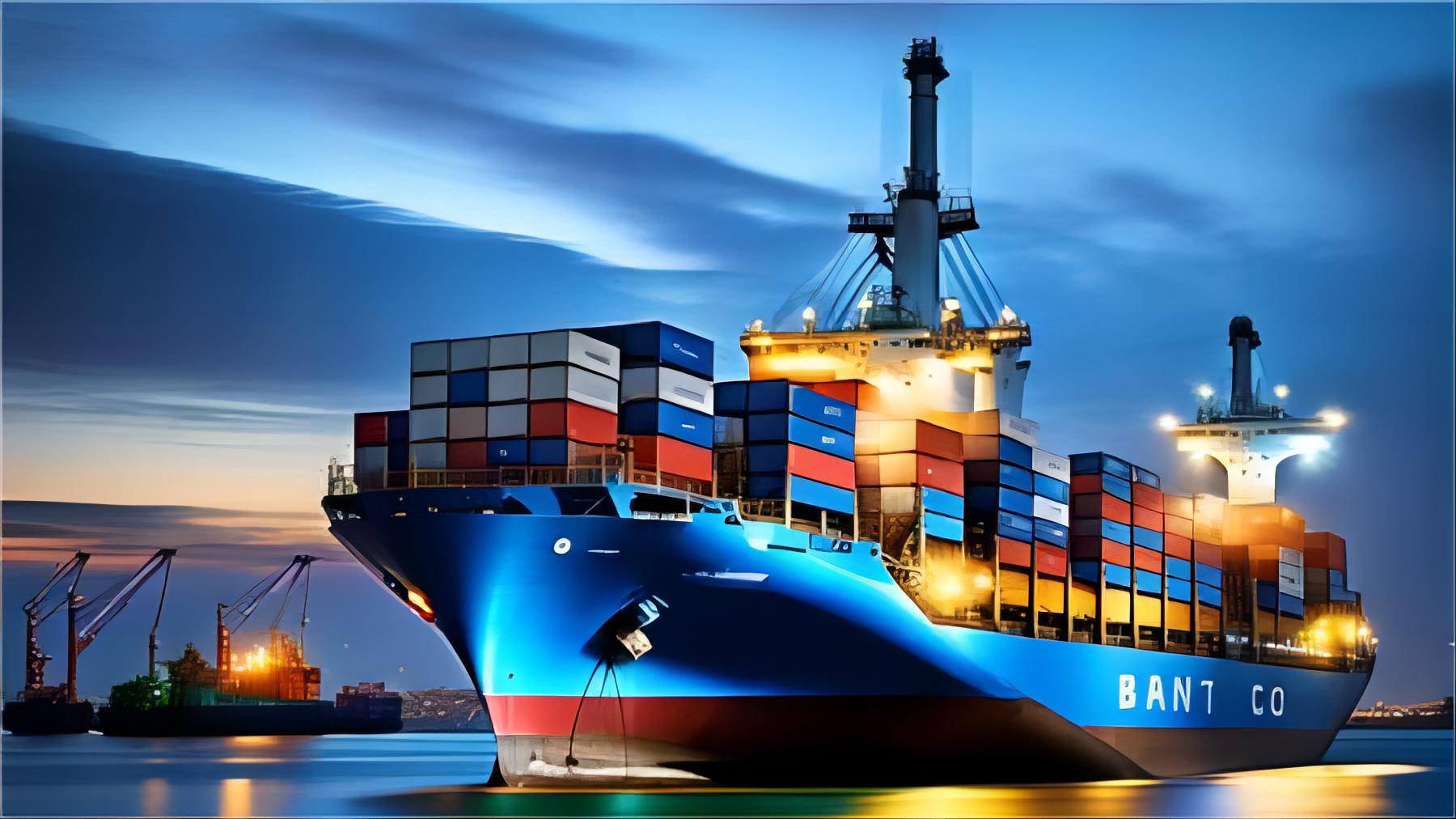 BANT CO