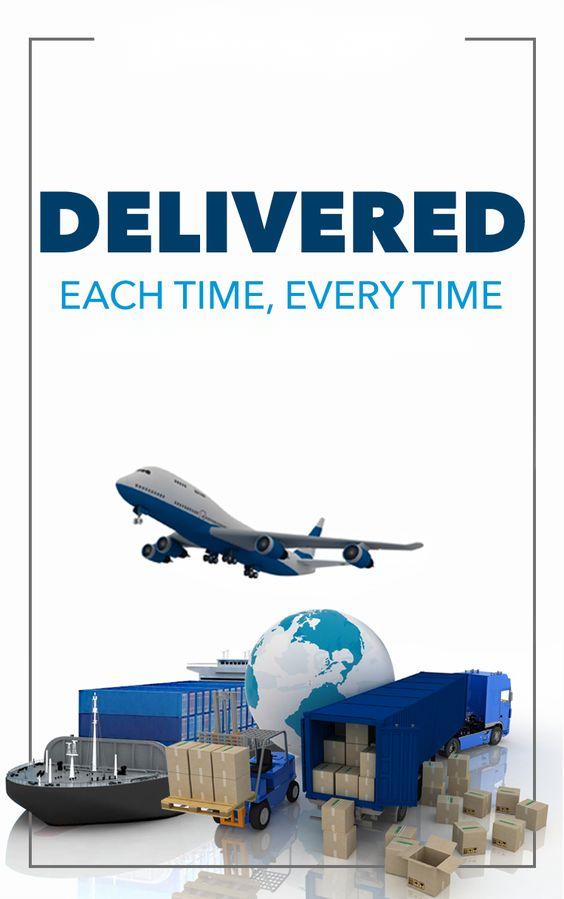 DELIVERED
EACH TIME, EVERY TIME