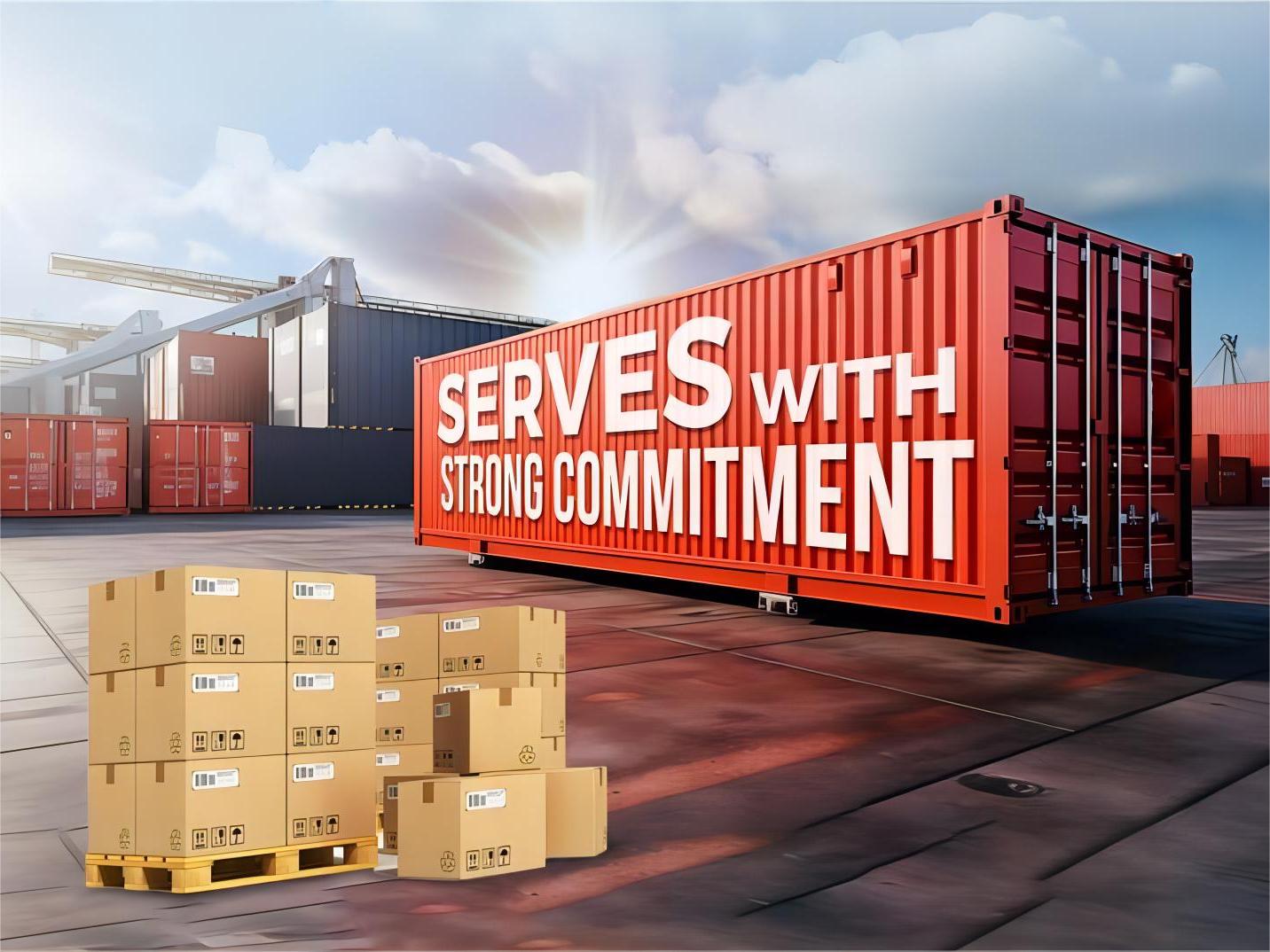 SERVES WITH STRONG COMMITMENT