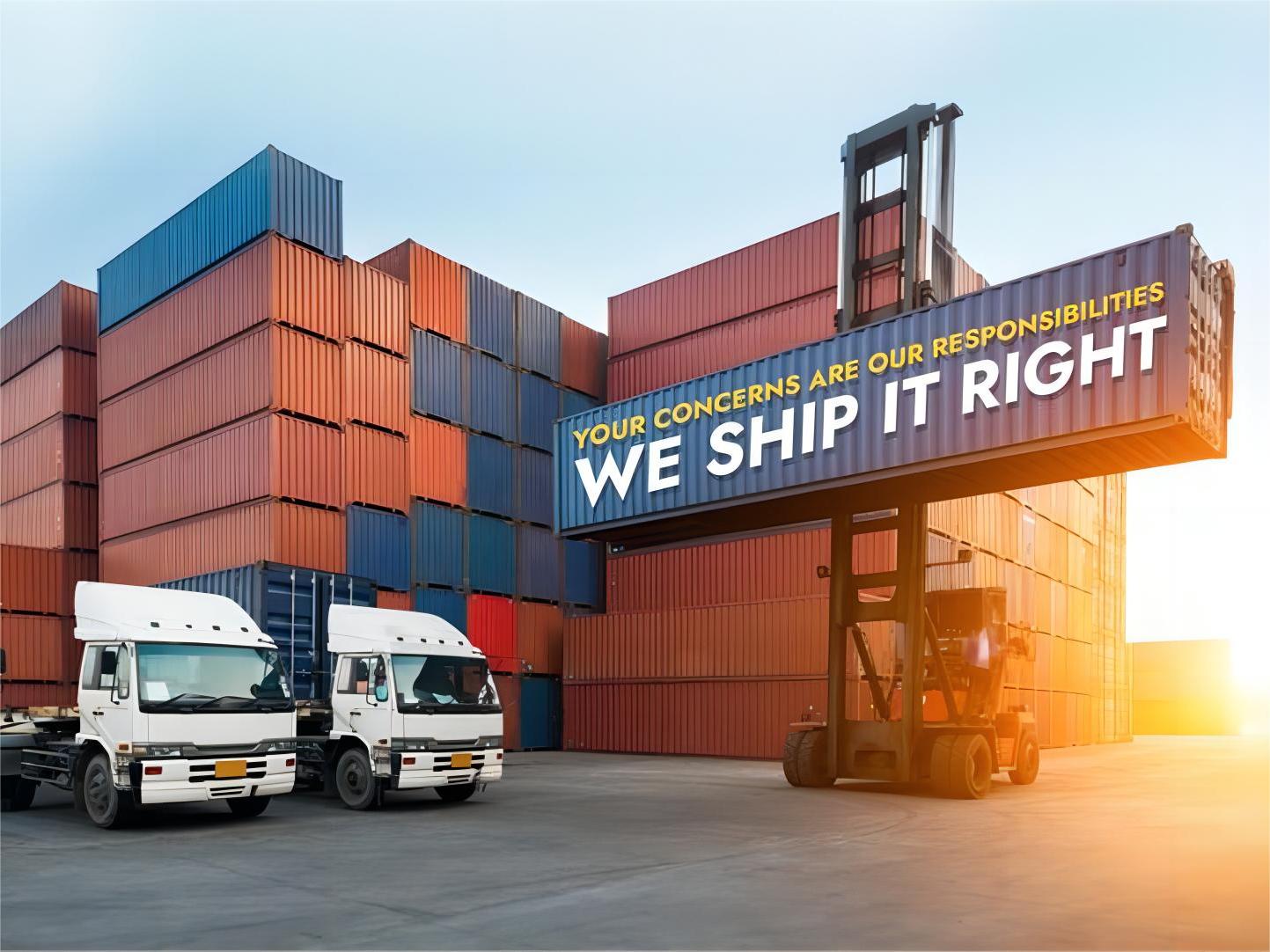 YOUR CONCERNS ARE OUR RESPONSIBILITIES
WE SHIP IT RIGHT