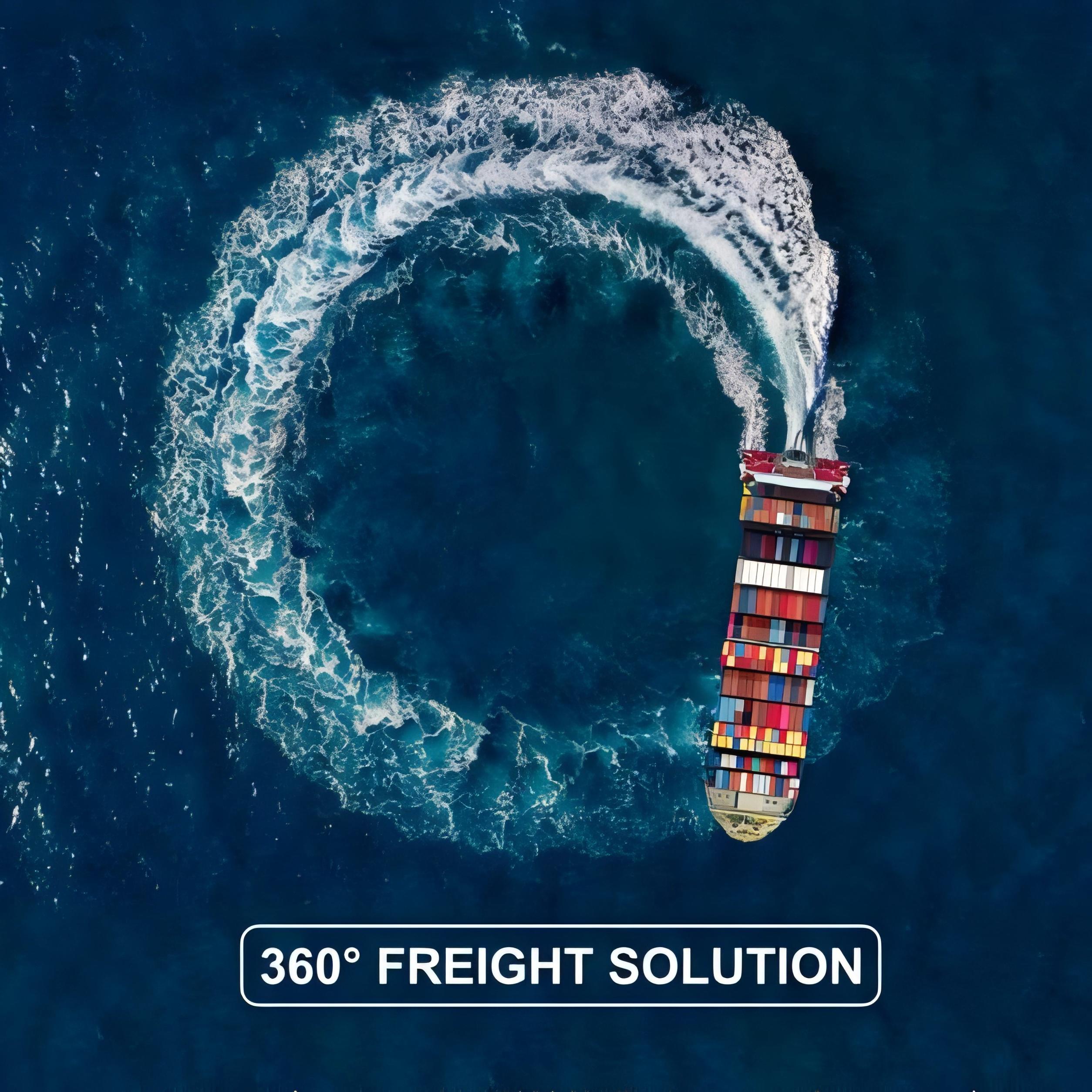 360° FREIGHT SOLUTION