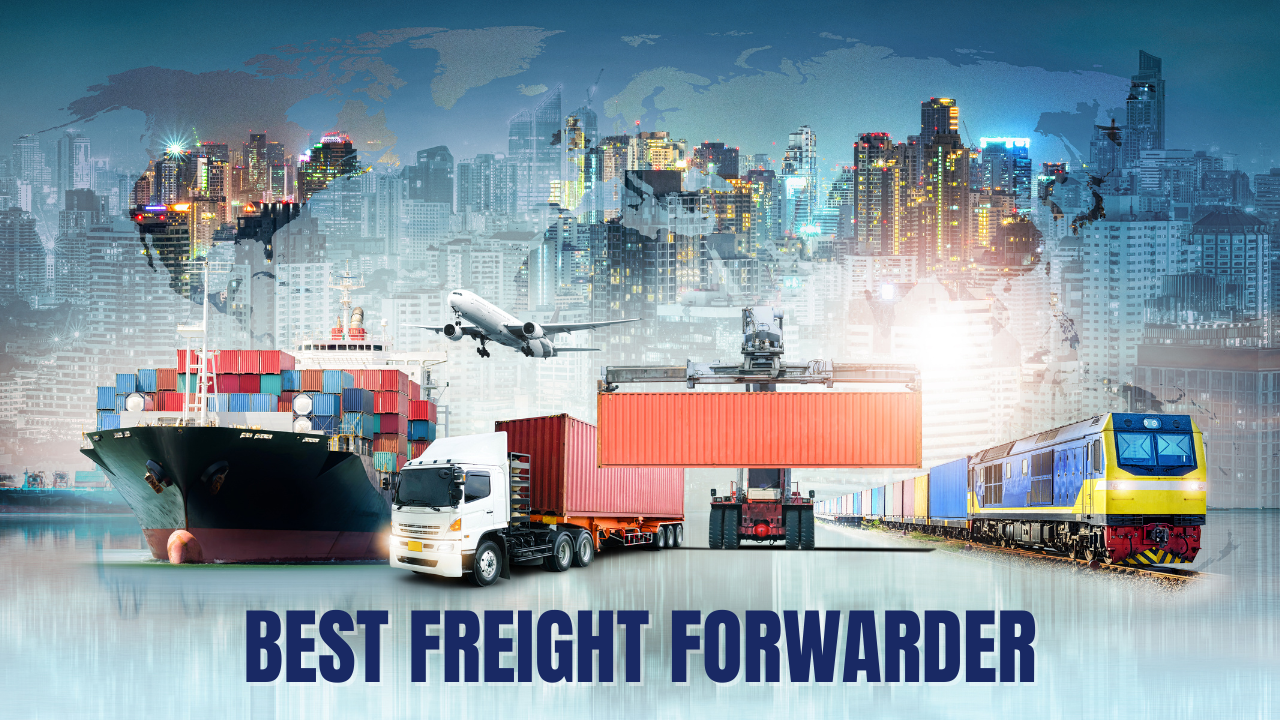 BEST FREIGHT FORWARDER