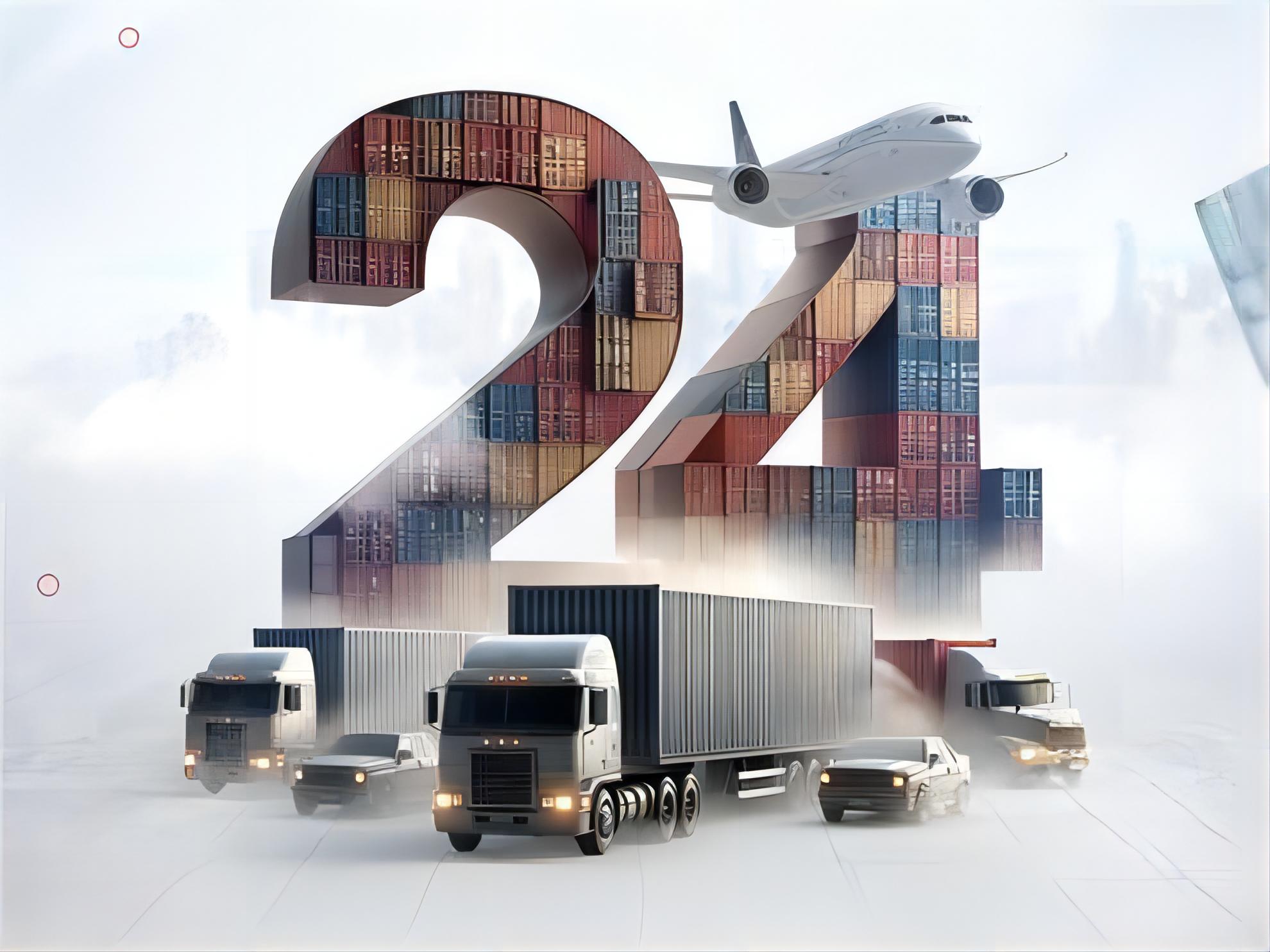 24