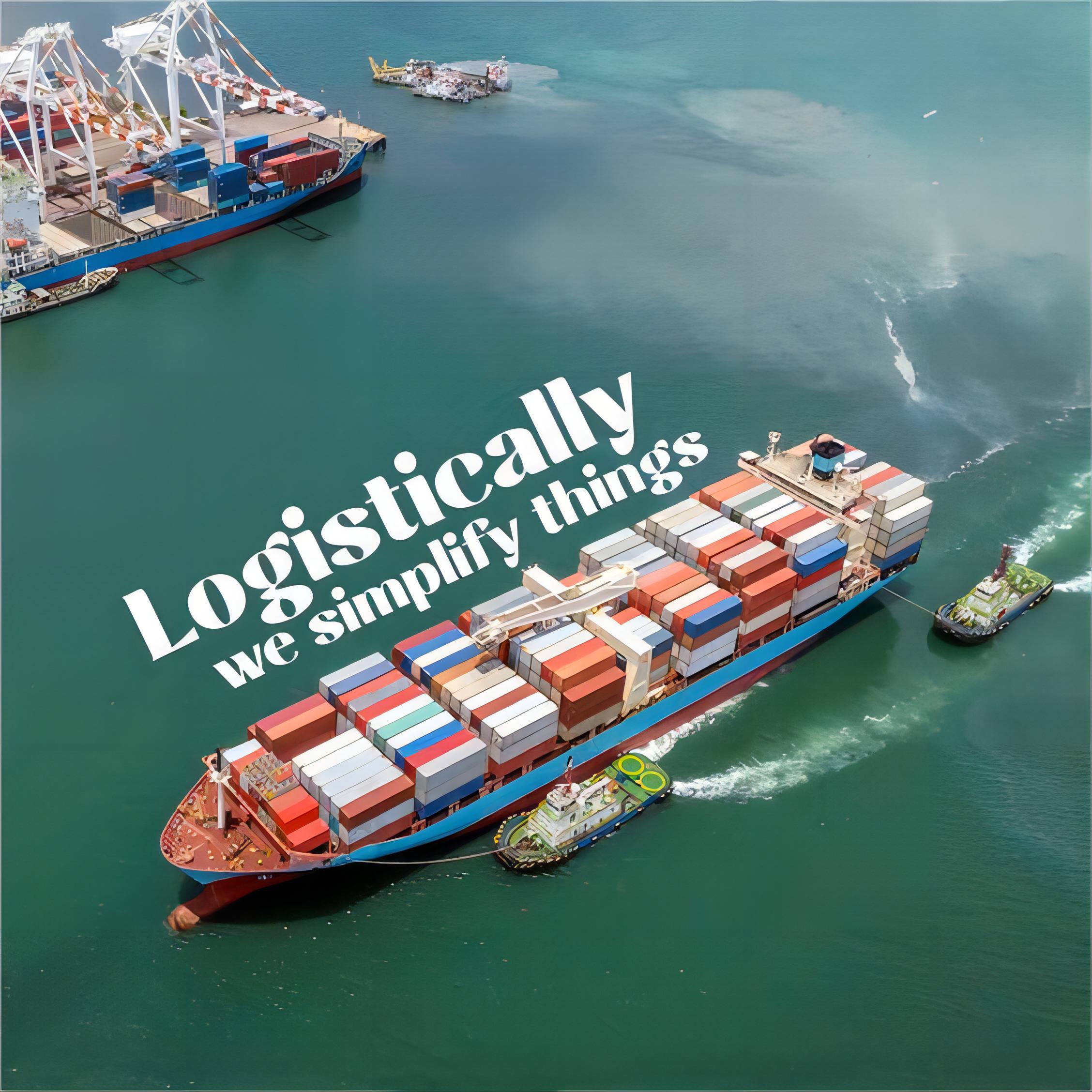 Logistically
we simplify things