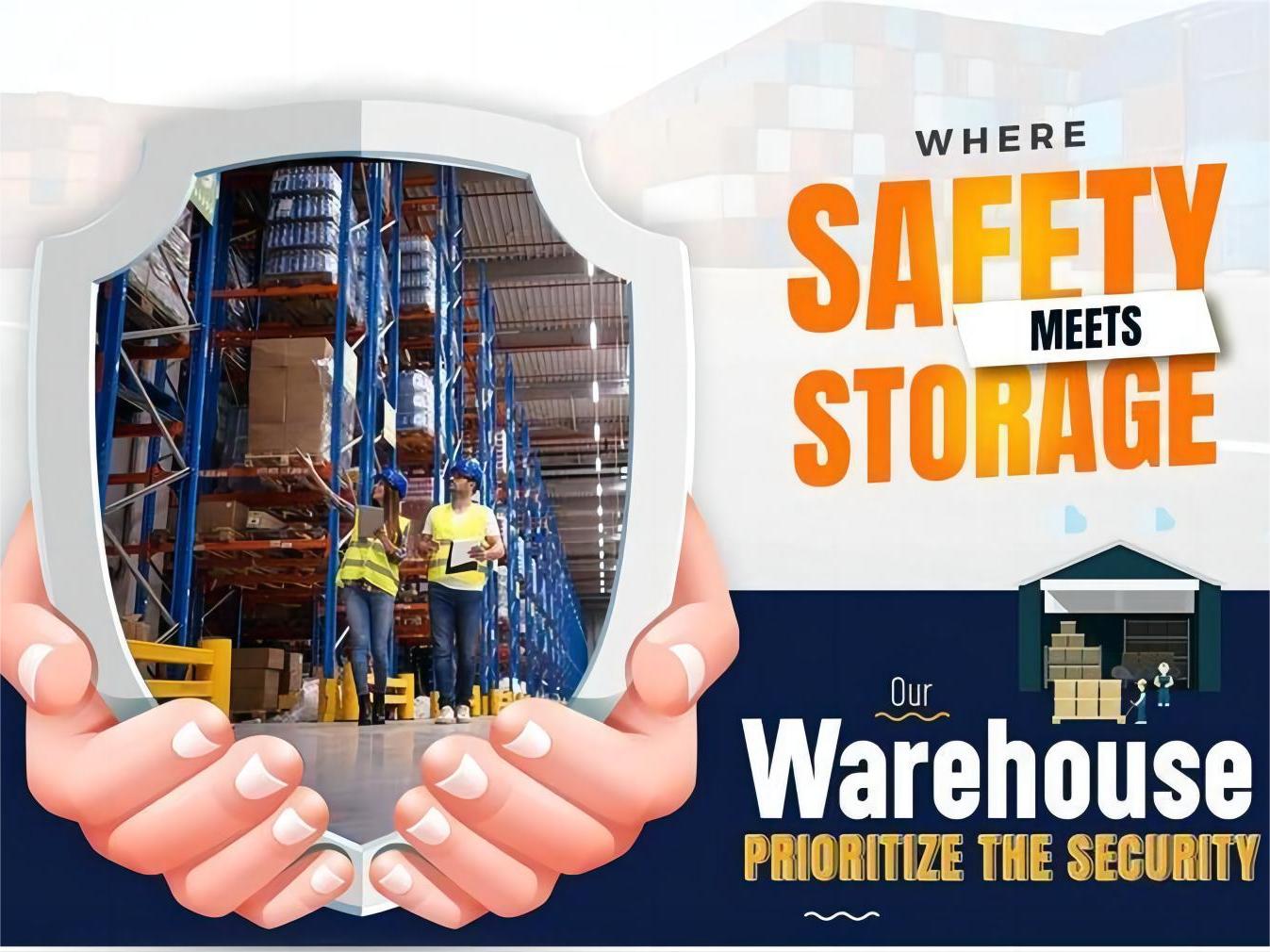 WHERE
SAFETY
MEETS
STORAGE

Our
Warehouse
PRIORITIZE THE SECURITY